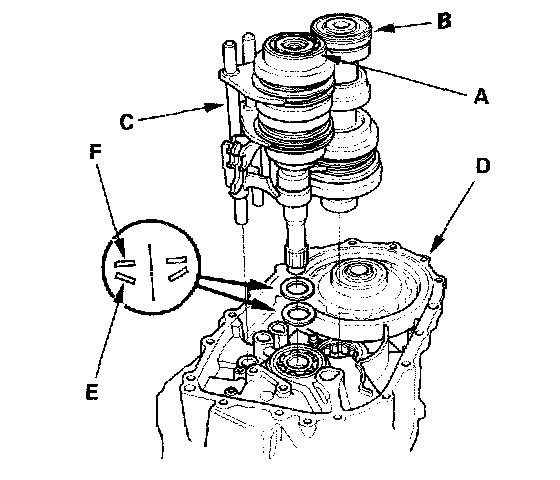 B
A
C
F
D
E