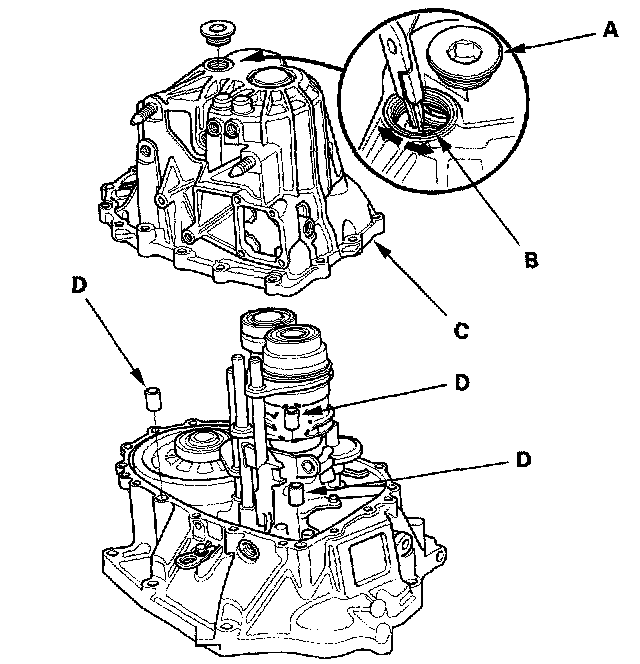 A

B

C

D

D

D