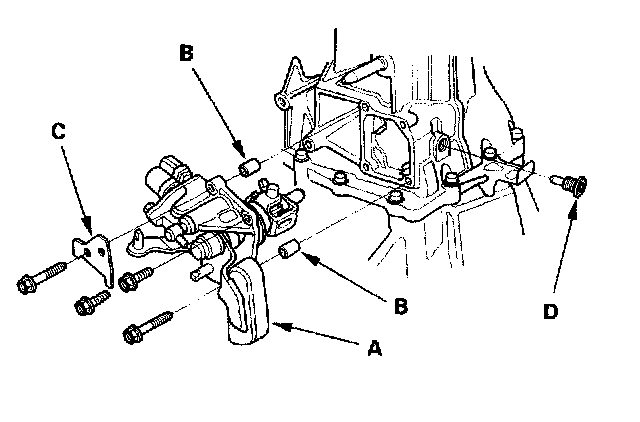 B
C
B
D
A