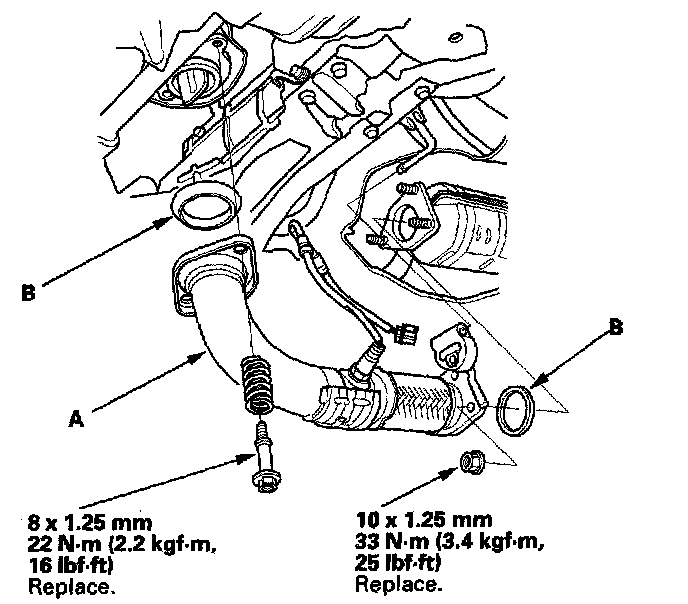 B

B

A

8 x 1.25 mm
22 N·m (2.2 kgf·m, 16 lbf·ft)
Replace.

10 x 1.25 mm
33 N·m (3.4 kgf·m, 25 lbf·ft)
Replace.