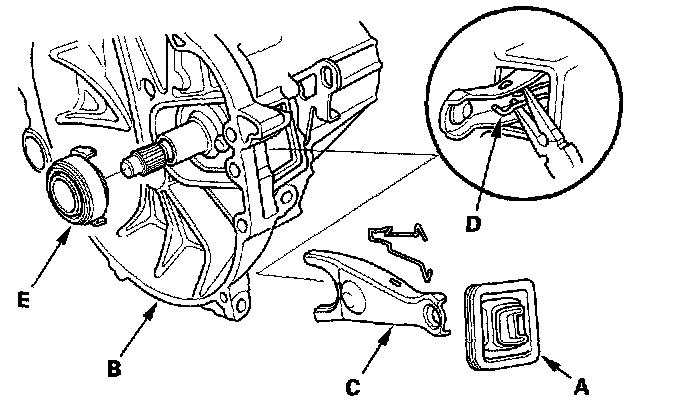 D
E
B
C
A