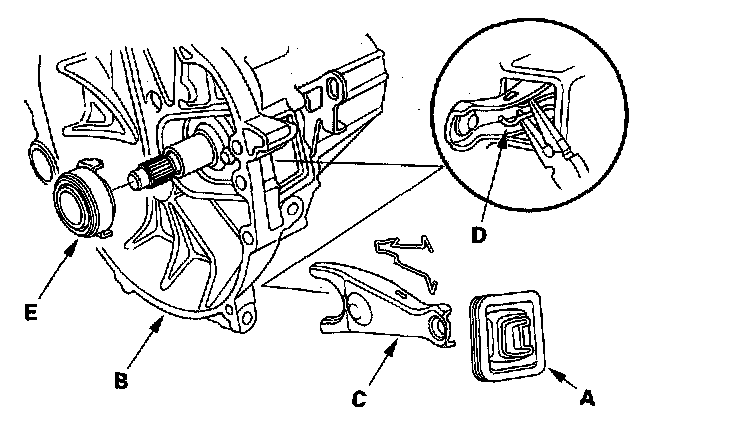 D
E
B
C
A