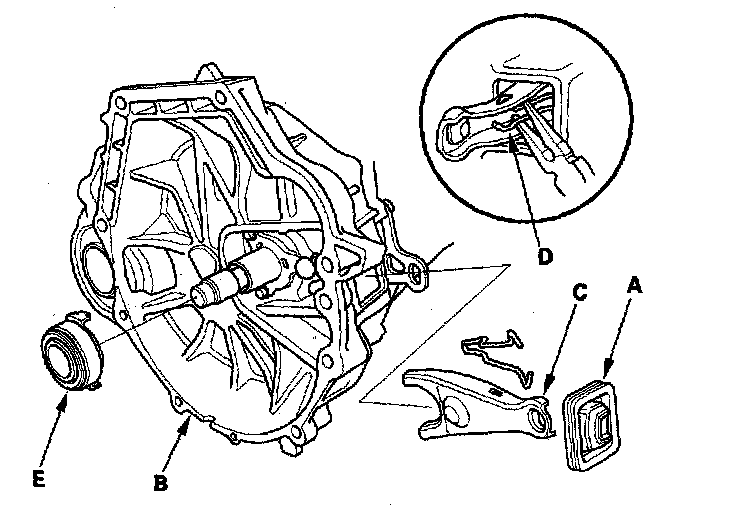 D
C
A
E
B