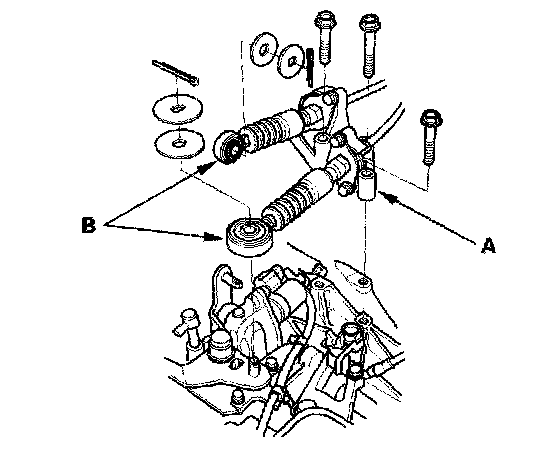 B

A