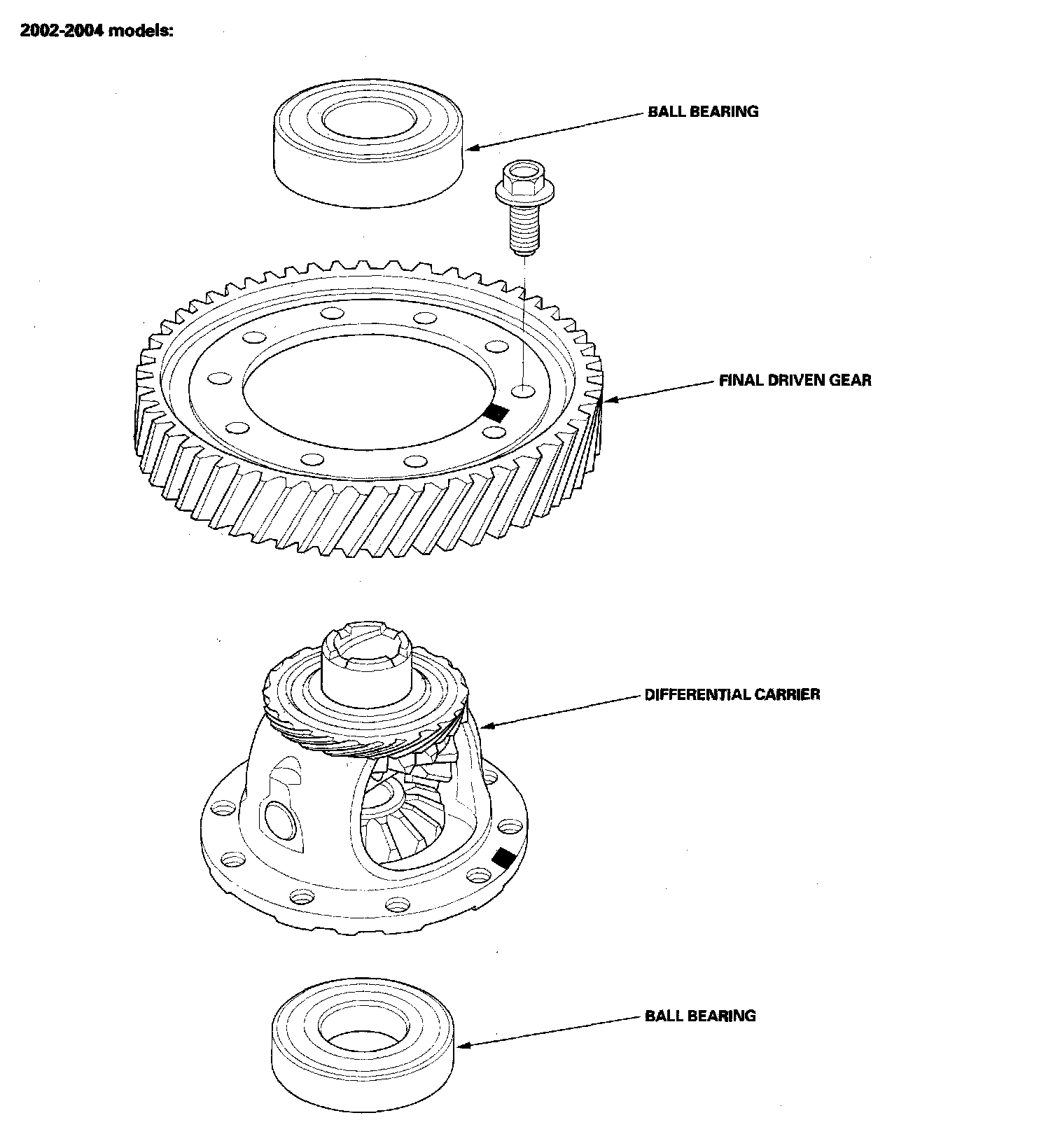 2002-2004 models:

BALL BEARING

FINAL DRIVEN GEAR

DIFFERENTIAL CARRIER

BALL BEARING