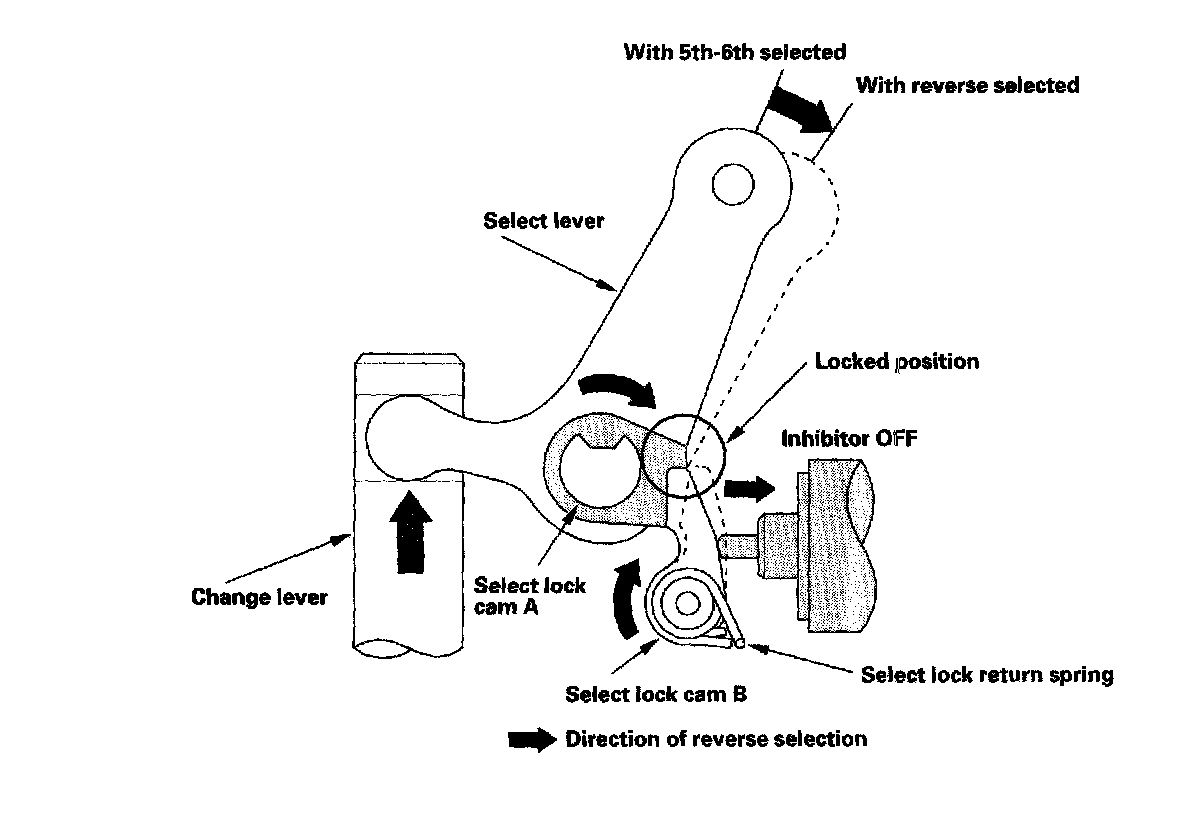 With 5th-6th selected

With reverse selected

Select lever

Locked position

Inhibitor OFF

Change lever

Select lock cam A

Select lock cam B

Select lock return spring

Direction of reverse selection