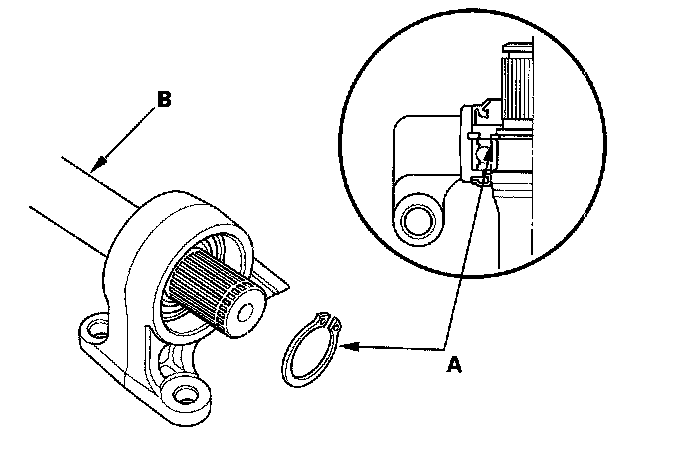 B

A