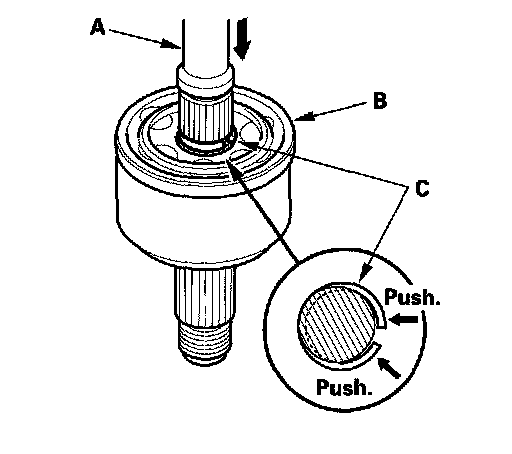 A

B

C

Push.

Push.