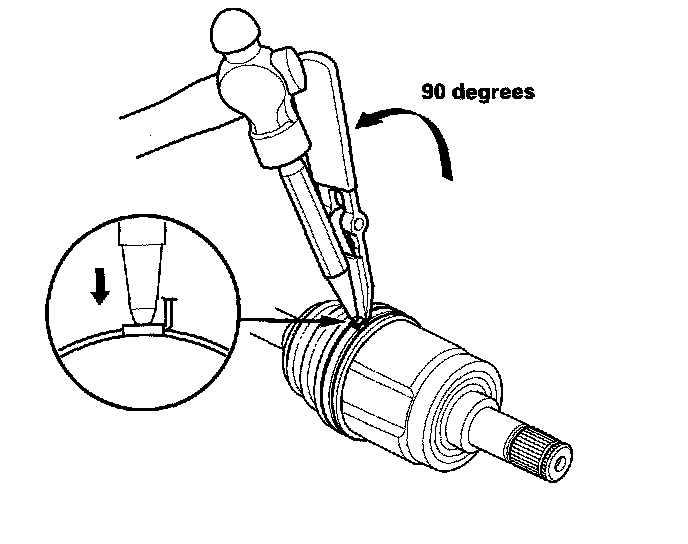 90 degrees