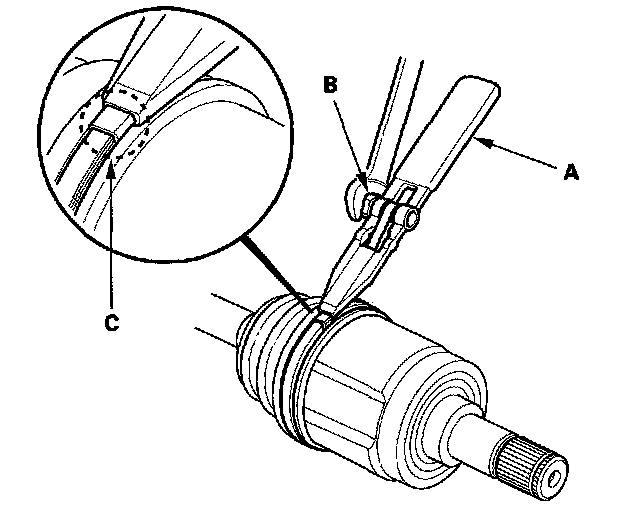 B
A
C