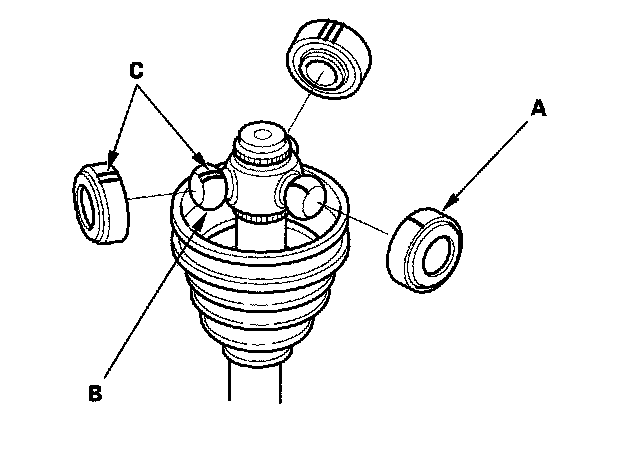 C

A

B