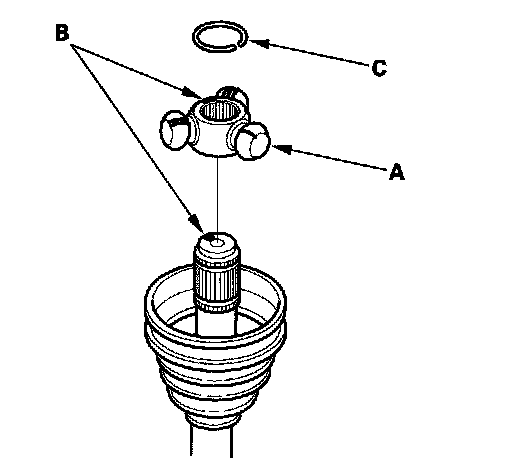 B

C

A