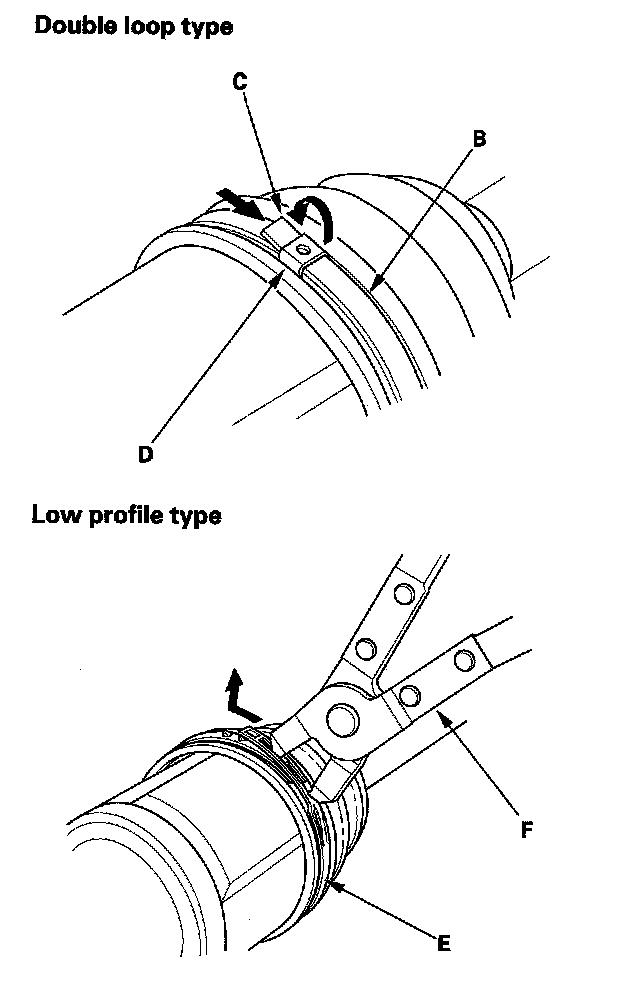 Double loop type

C

B

D

Low profile type

F

E