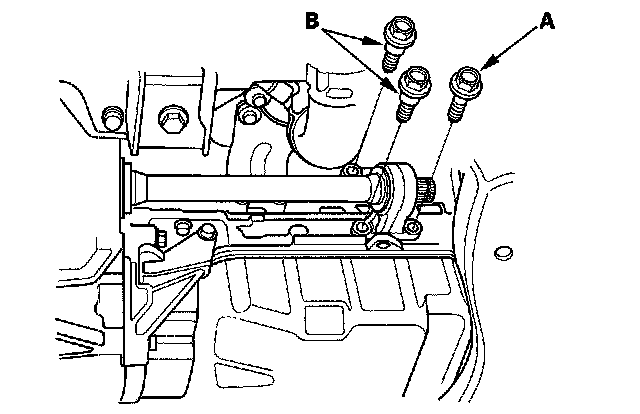 B
A