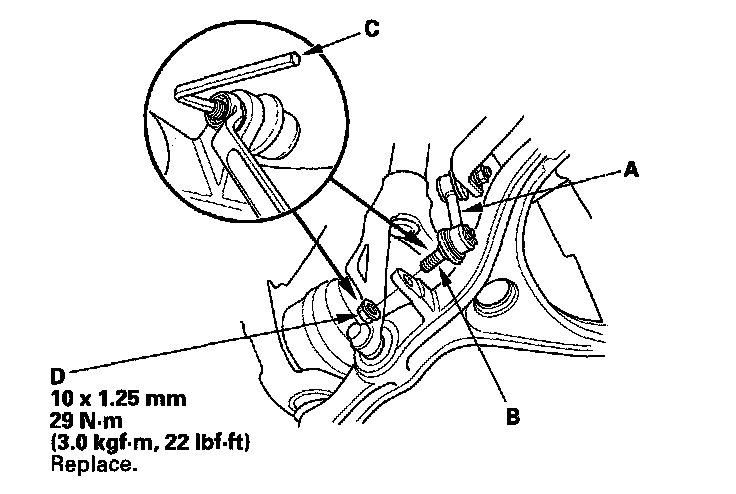 C

A

B

D
10 x 1.25 mm
29 N·m
(3.0 kgf·m, 22 lbf·ft)
Replace.