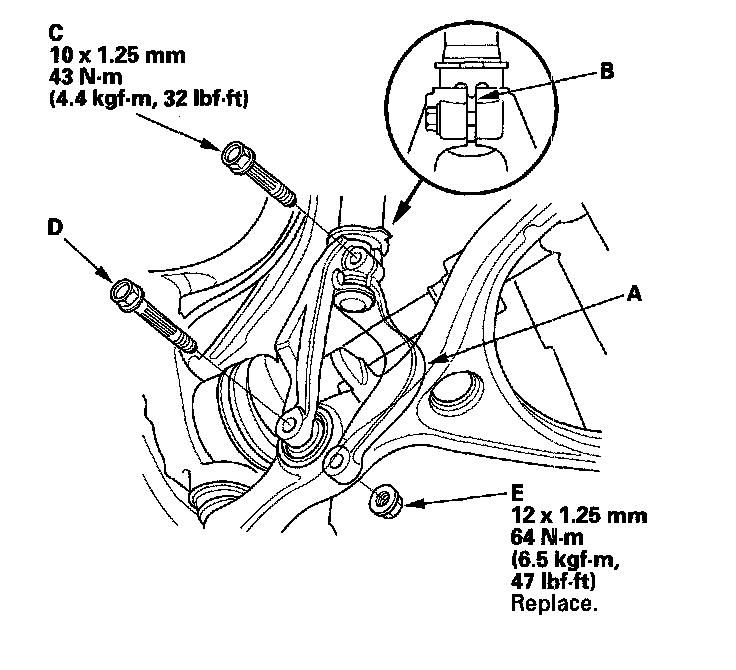 C
10 x 1.25 mm
43 N·m
(4.4 kgf·m, 32 lbf·ft)

B

D

A

E
12 x 1.25 mm
64 N·m
(6.5 kgf·m,
47 lbf·ft)
Replace.