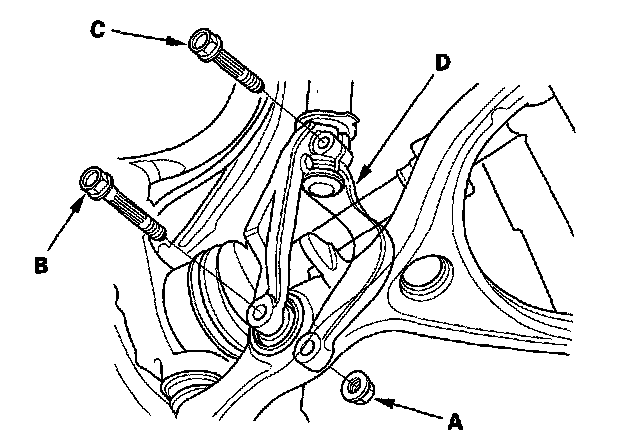 C
D
B
A