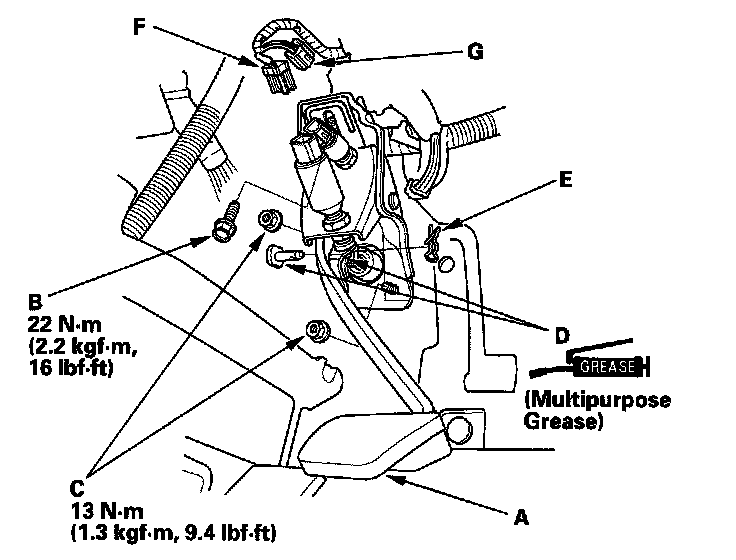 F

G

E

B
22 N·m
(2.2 kgf·m,
16 lbf·ft)

D

GREASE

(Multipurpose
Grease)

C
13 N·m
(1.3 kgf·m, 9.4 lbf·ft)

A