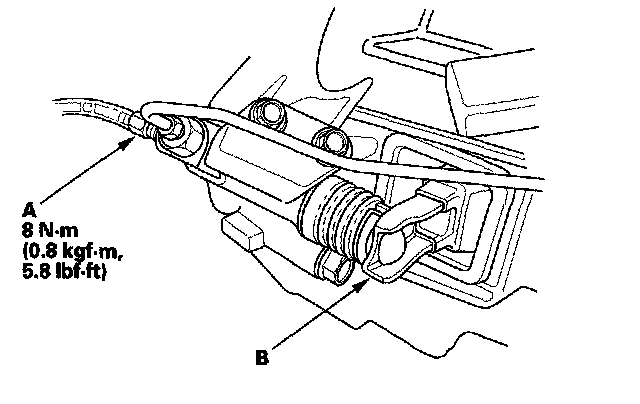 A
8 N·m
(0.8 kgf·m,
5.8 lbf·ft)

B