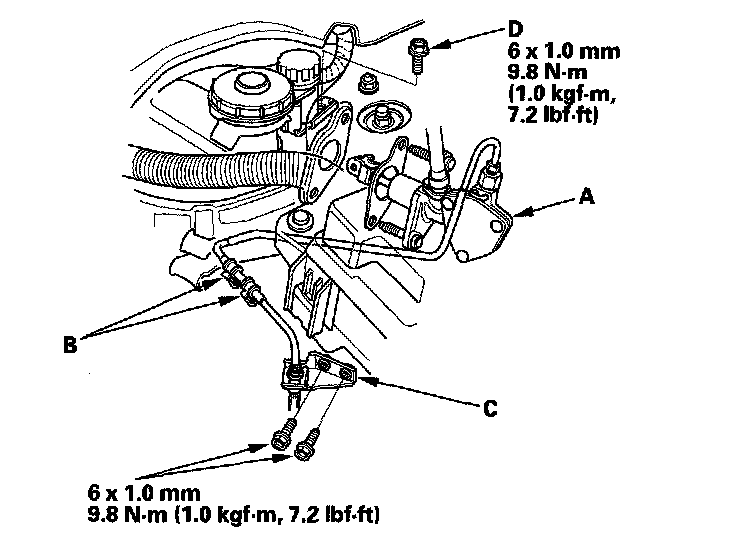 D
6 x 1.0 mm
9.8 N·m
(1.0 kgf·m,
7.2 lbf·ft)

A

B

C

6 x 1.0 mm
9.8 N·m (1.0 kgf·m, 7.2 lbf·ft)