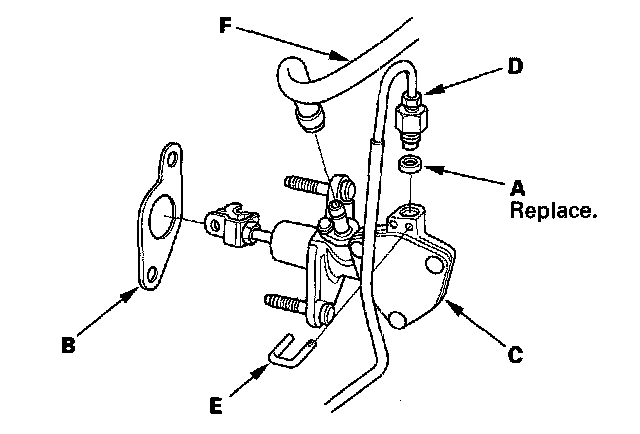 F

D

A
Replace.

B

C

E