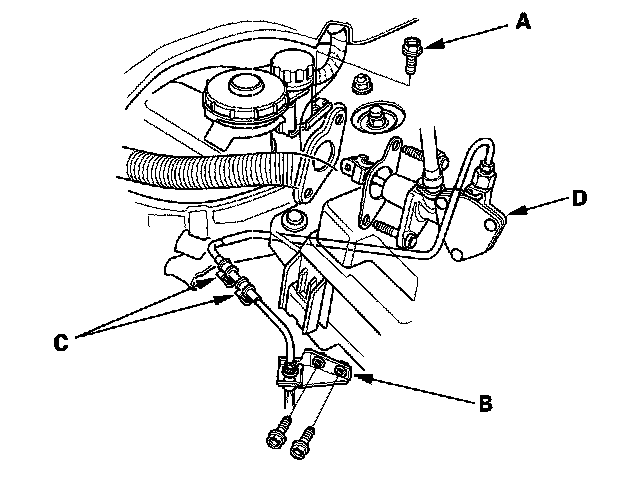 A
D
C
B