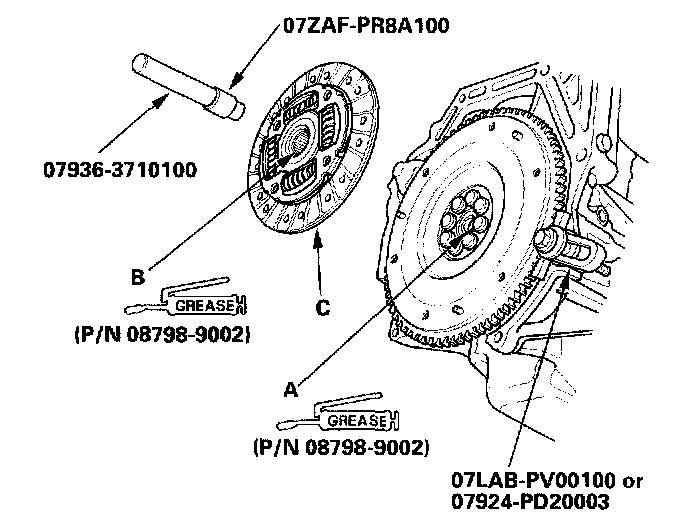 07ZAF-PR8A100

07936-3710100

B

GREASE

(P/N 08798-9002)

C

A

GREASE

(P/N 08798-9002)

07LAB-PV00100 or
07924-PD20003