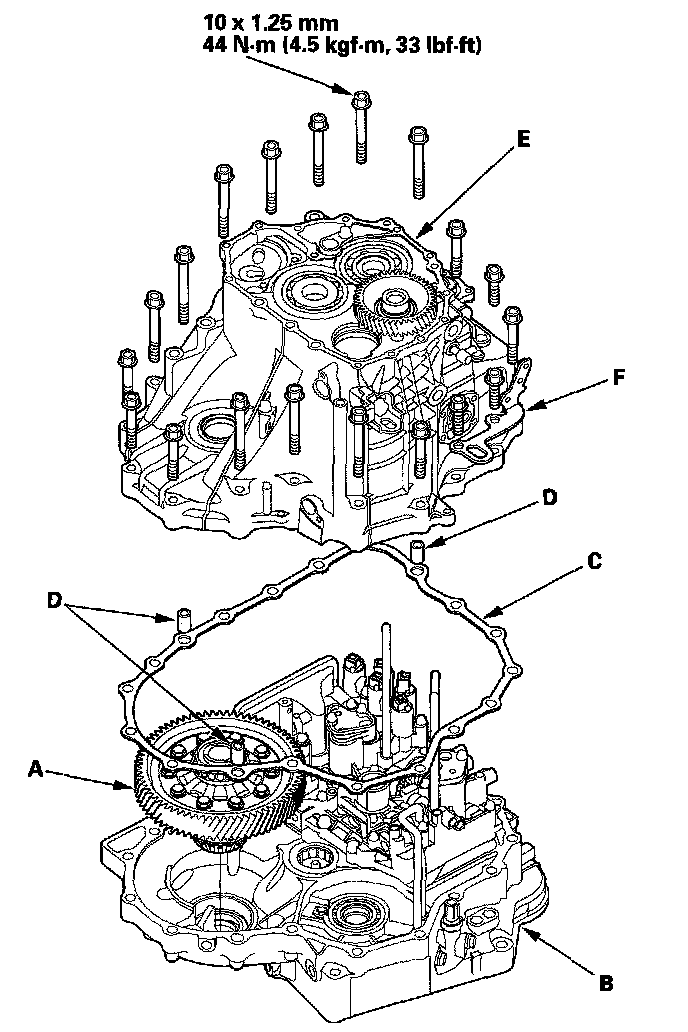 10 x 1.25 mm
44 N·m (4.5 kgf·m, 33 lbf·ft)

E

F

D

C

D

A

B