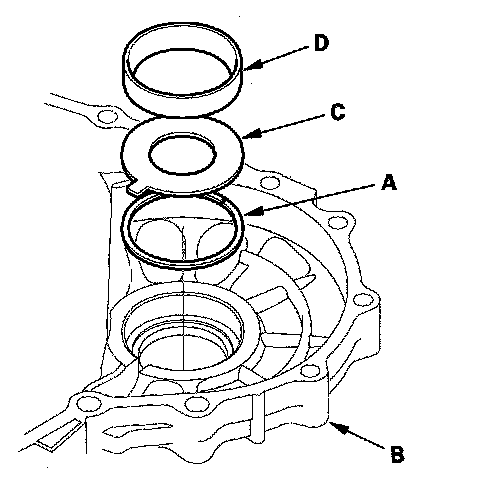 D
C
A
B