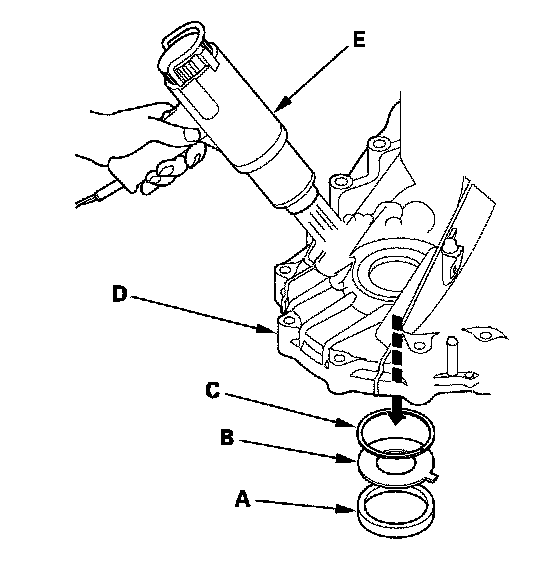 E

D

C

B

A