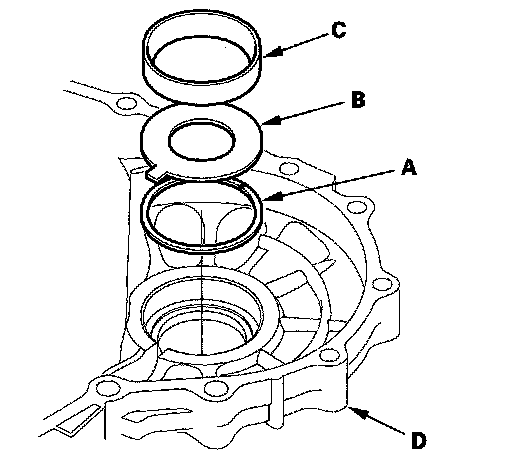 C
B
A
D