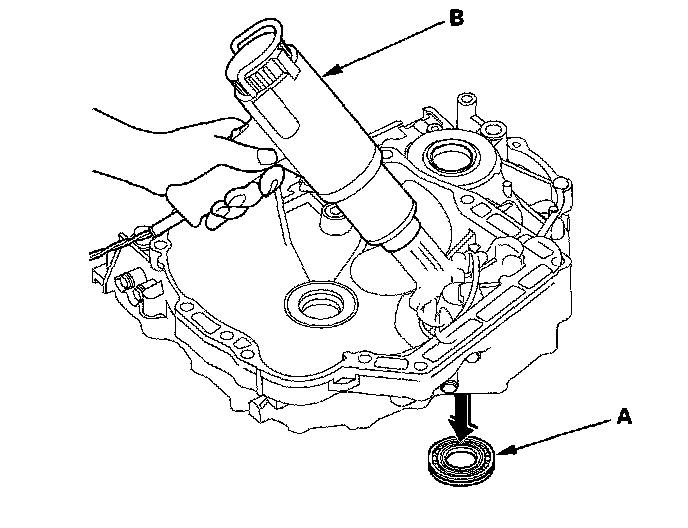 B

A