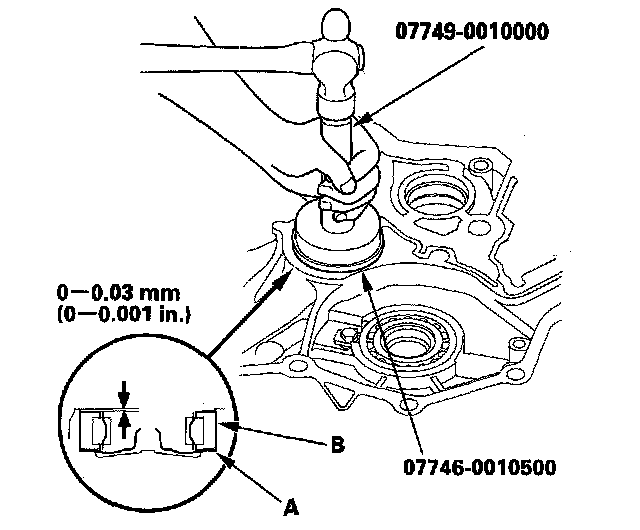 07749-0010000

0—0.03 mm
(0—0.001 in.)

B

07746-0010500

A