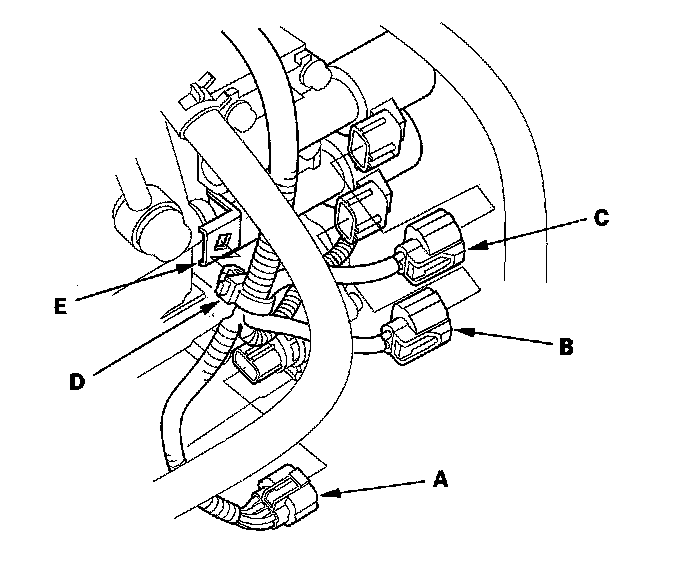 C
E
B
D
A