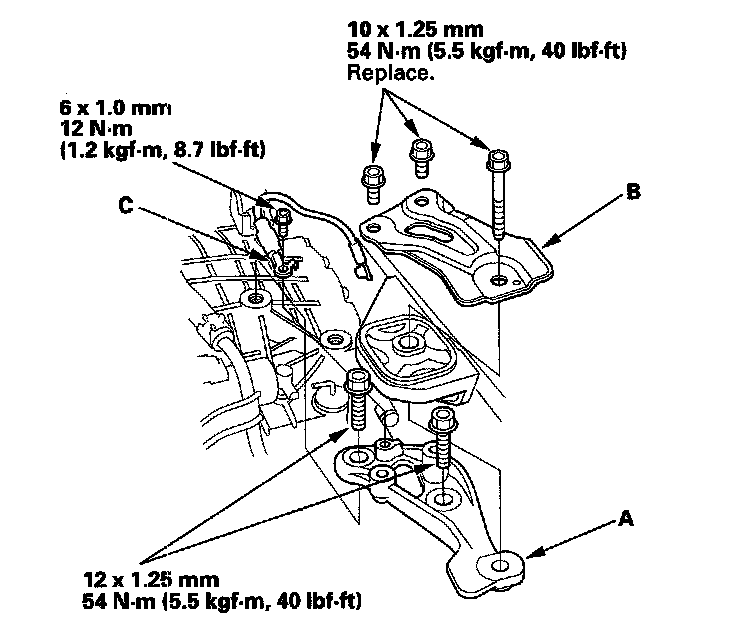 10 x 1.25 mm
54 N·m (5.5 kgf·m, 40 lbf·ft)
Replace.

6 x 1.0 mm
12 N·m
(1.2 kgf·m, 8.7 lbf·ft)

C

B

A

12 x 1.25 mm
54 N·m (5.5 kgf·m, 40 lbf·ft)