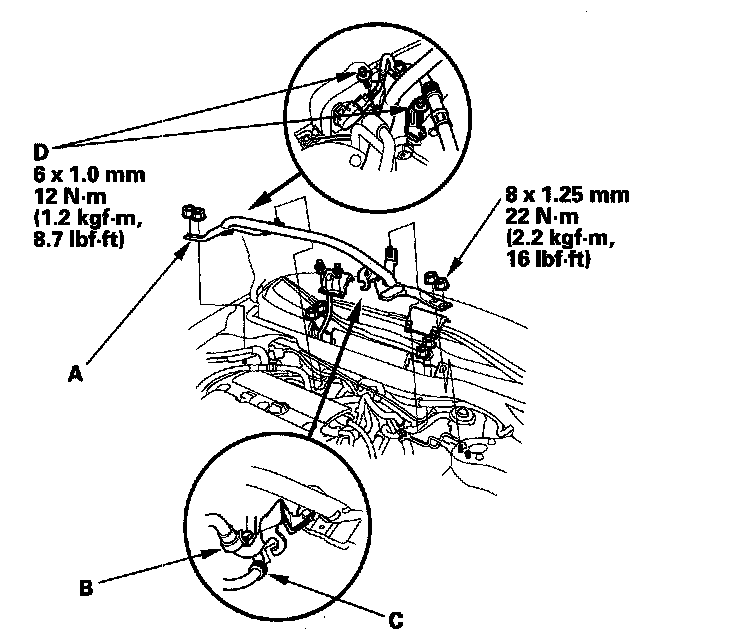 D
6 x 1.0 mm
12 N·m
(1.2 kgf·m,
8.7 lbf·ft)

8 x 1.25 mm
22 N·m
(2.2 kgf·m,
16 lbf·ft)

A

B

C