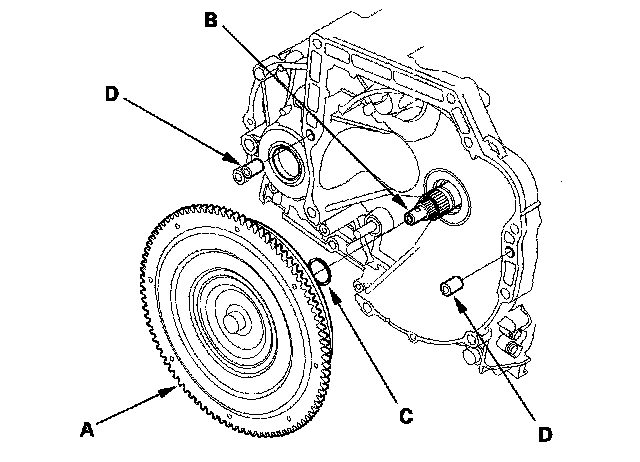 B
D
A
C
D