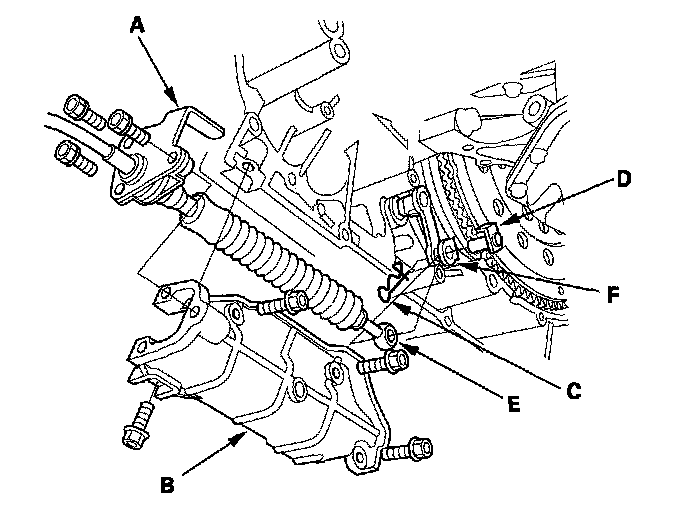 A
D
F
C
E
B