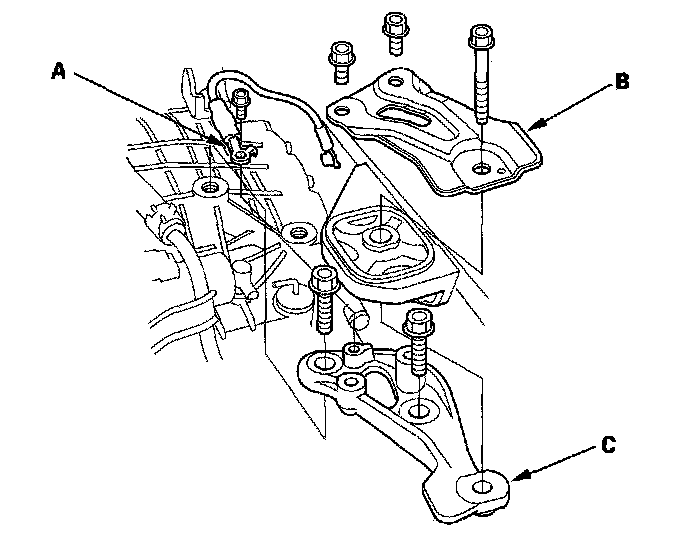 A
B
C