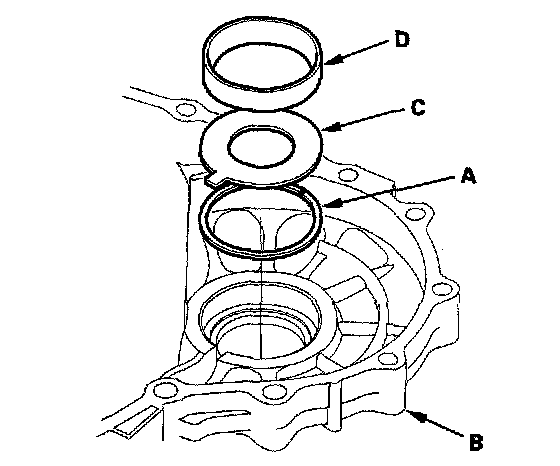 D
C
A
B