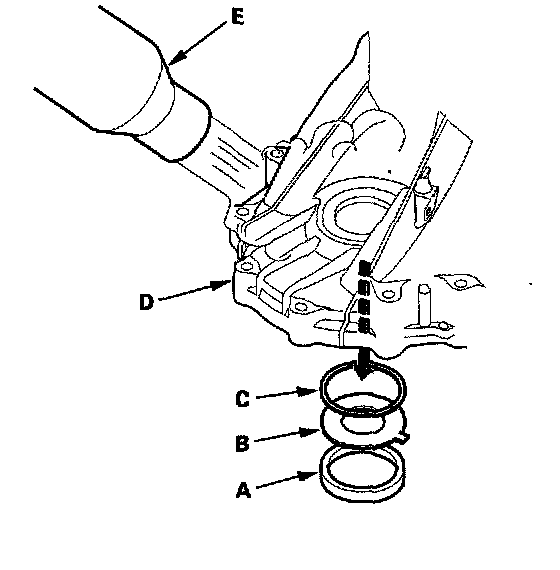 E

D

C

B

A