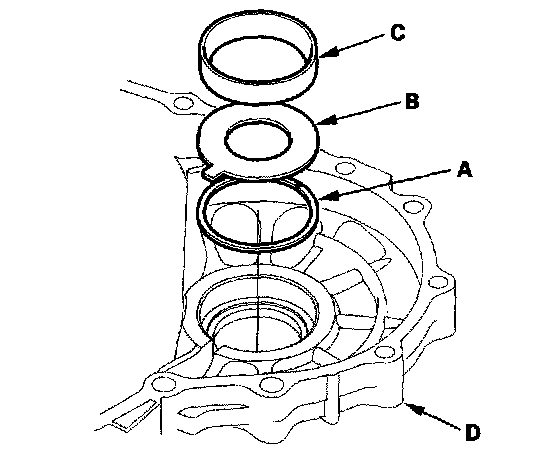 C
B
A
D