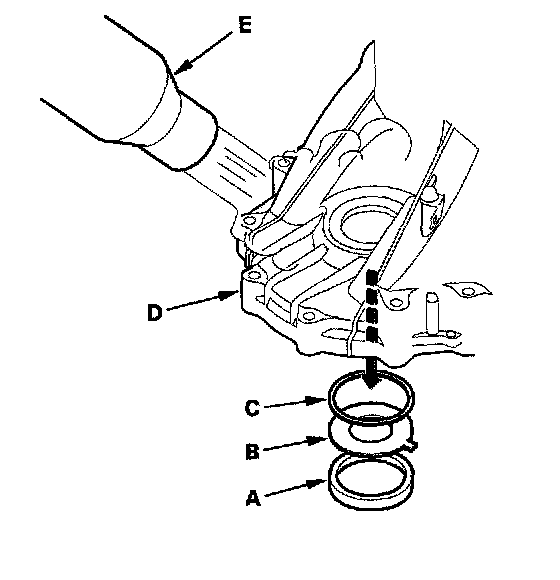 E
D
C
B
A