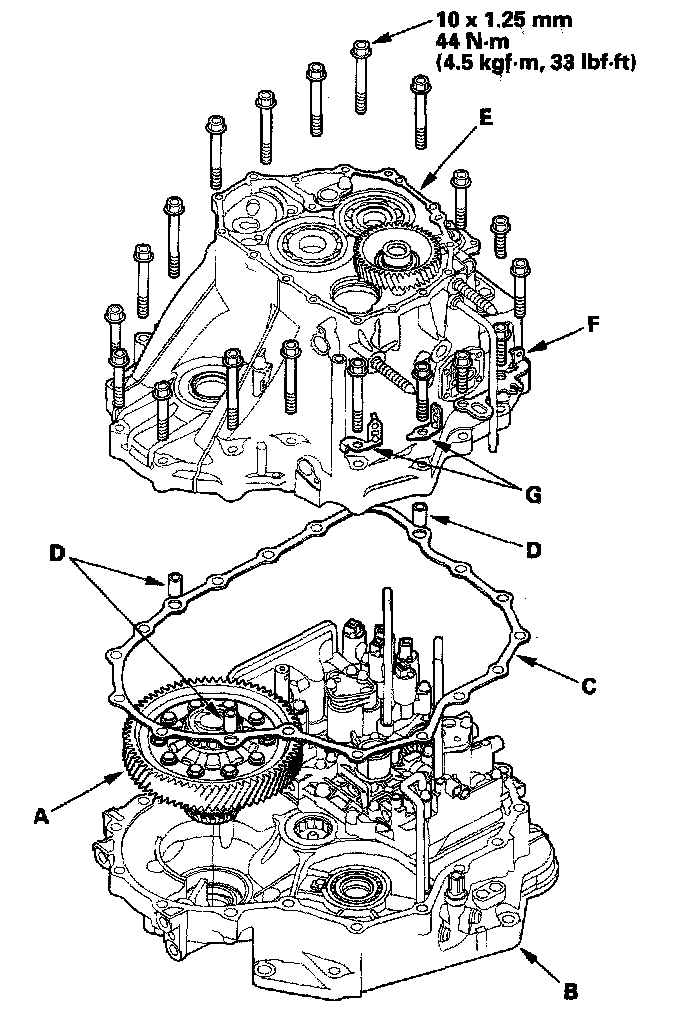 10 x 1.25 mm
44 N·m
(4.5 kgf·m, 33 lbf·ft)

E

F

G

D

D

C

A

B