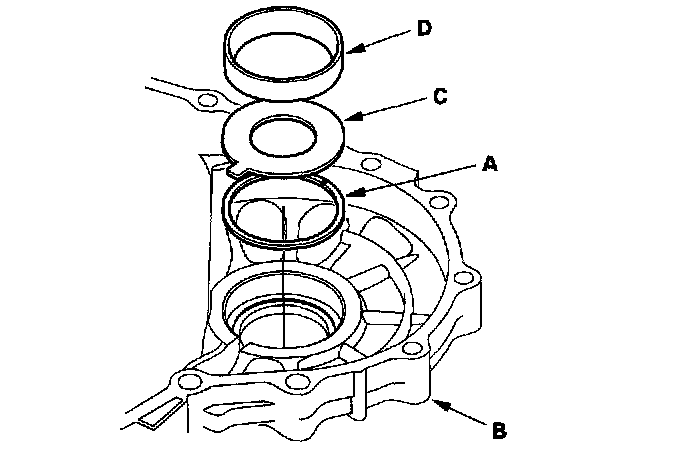 D
C
A
B