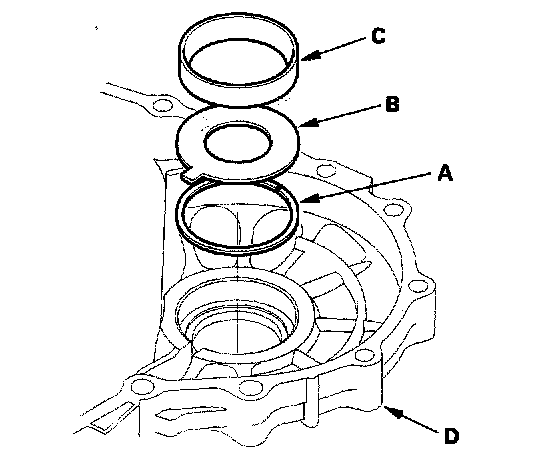 C
B
A
D