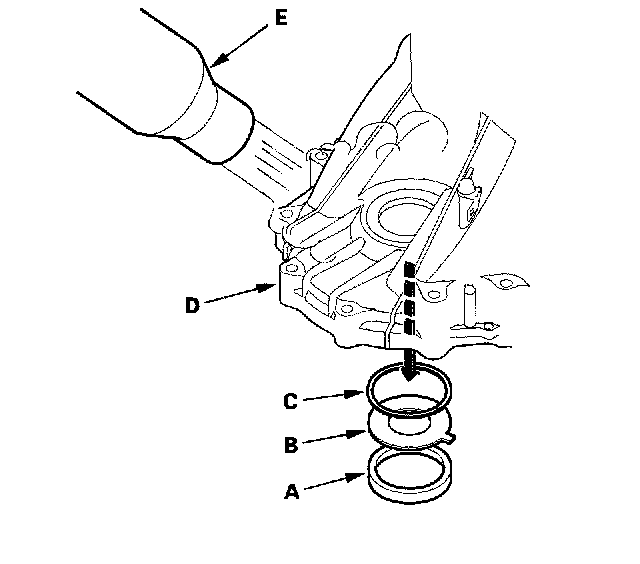 E
D
C
B
A