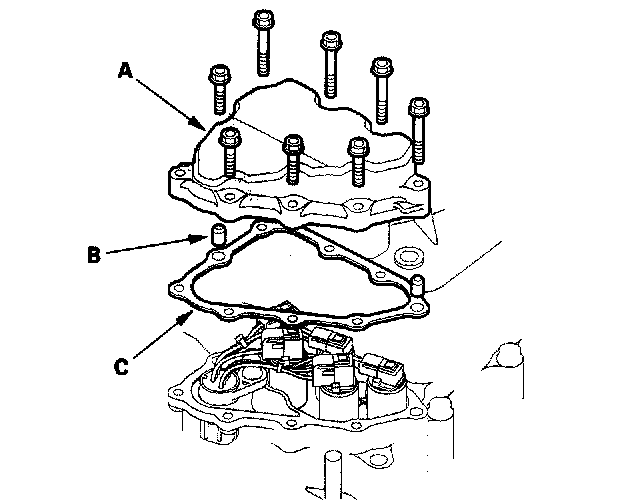 A
B
C