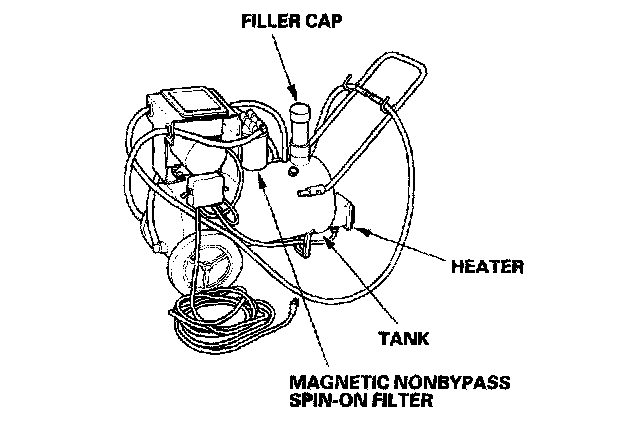 FILLER CAP

HEATER

TANK

MAGNETIC NONBYPASS SPIN-ON FILTER