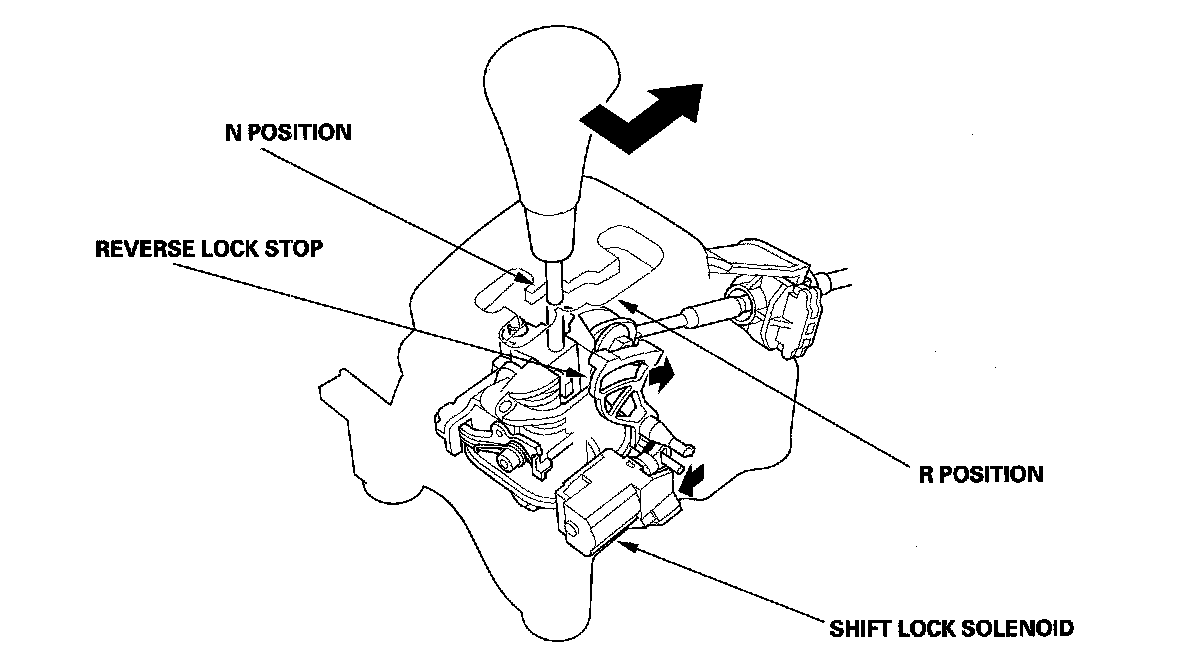 N POSITION

REVERSE LOCK STOP

R POSITION

SHIFT LOCK SOLENOID